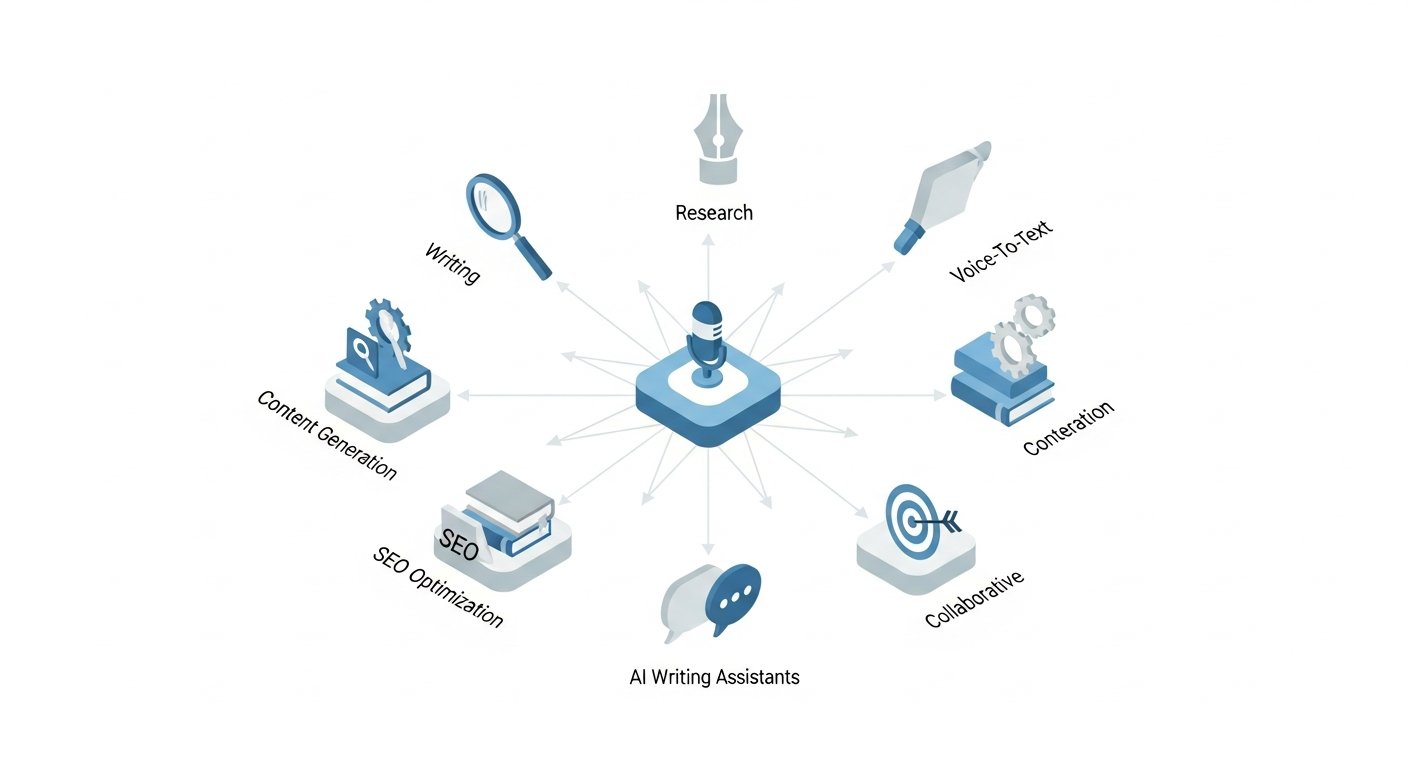 Research

Writing

Voice-To-Text

Content Generation

Conteration

SEO

SEO Optimization

Collaborative

AI Writing Assistants